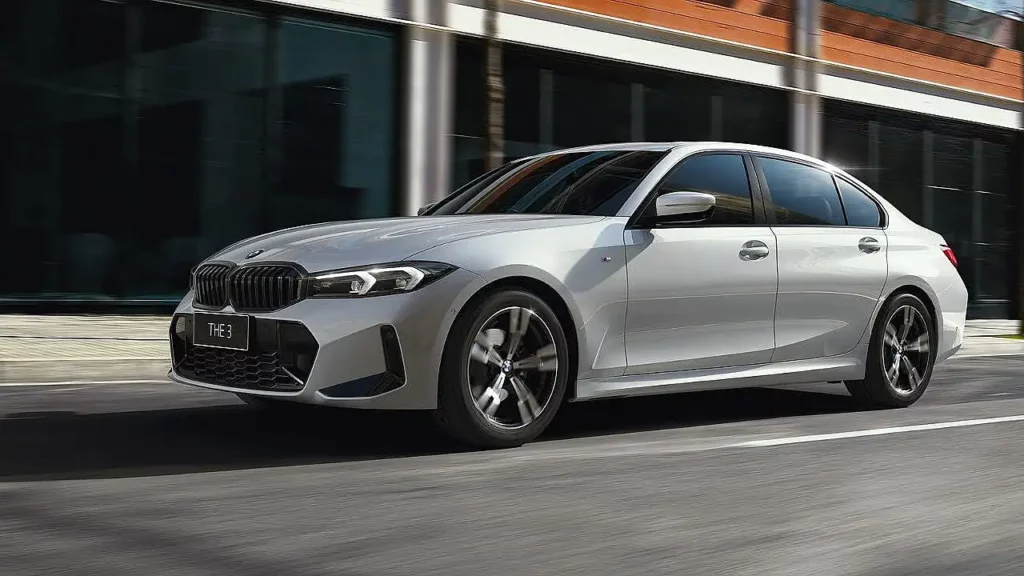 THE 3